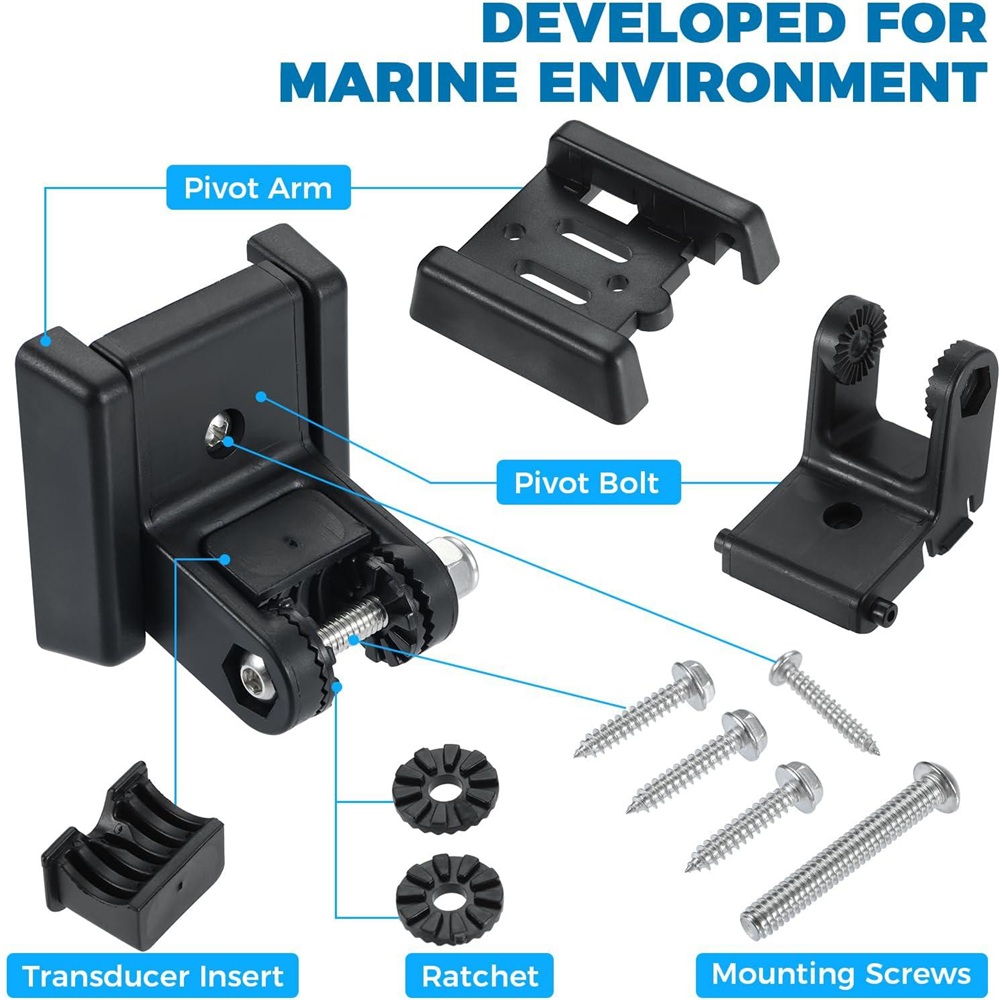 DEVELOPED FOR MARINE ENVIRONMENT

Pivot Arm

Pivot Bolt

Transducer Insert

Ratchet

Mounting Screws