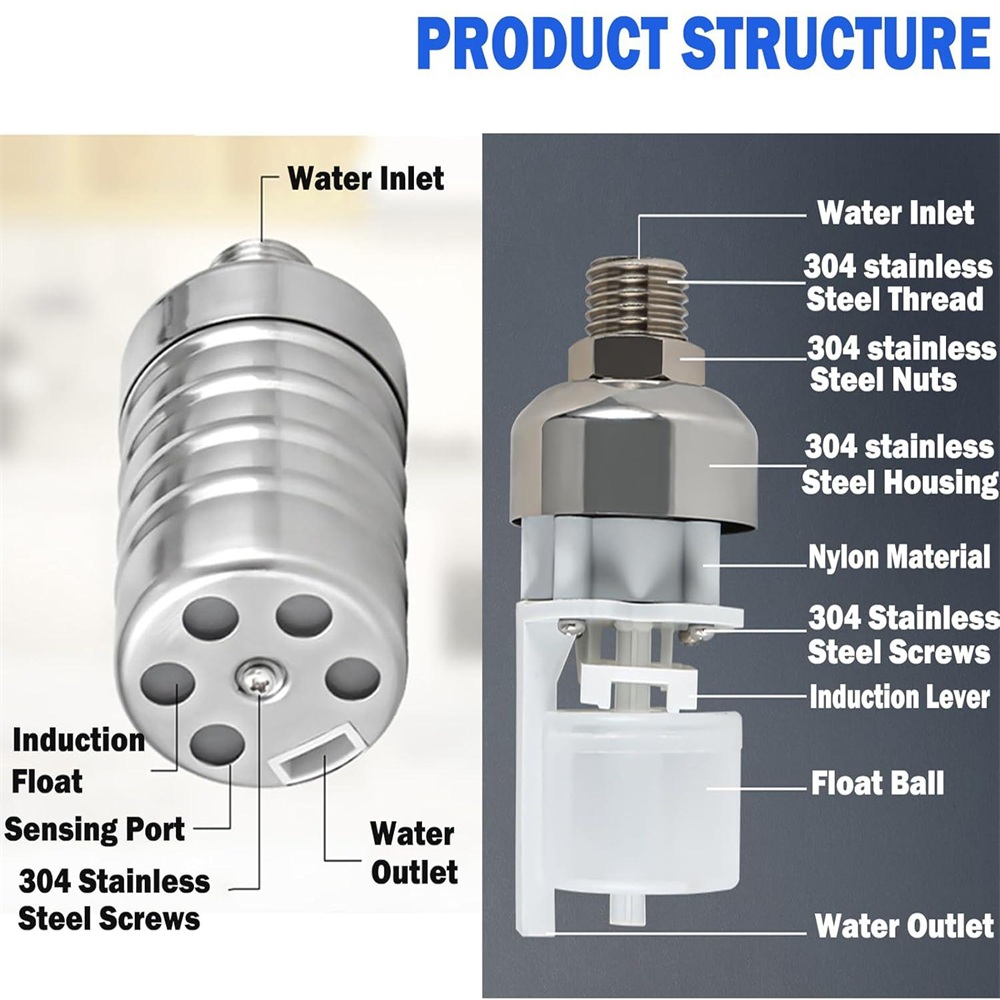 PRODUCT STRUCTURE

Water Inlet

Induction Float

Sensing Port

304 Stainless Steel Screws

Water Outlet

Water Inlet

304 stainless Steel Thread

304 stainless Steel Nuts

304 stainless Steel Housing

Nylon Material

304 Stainless Steel Screws

Induction Lever

Float Ball

Water Outlet