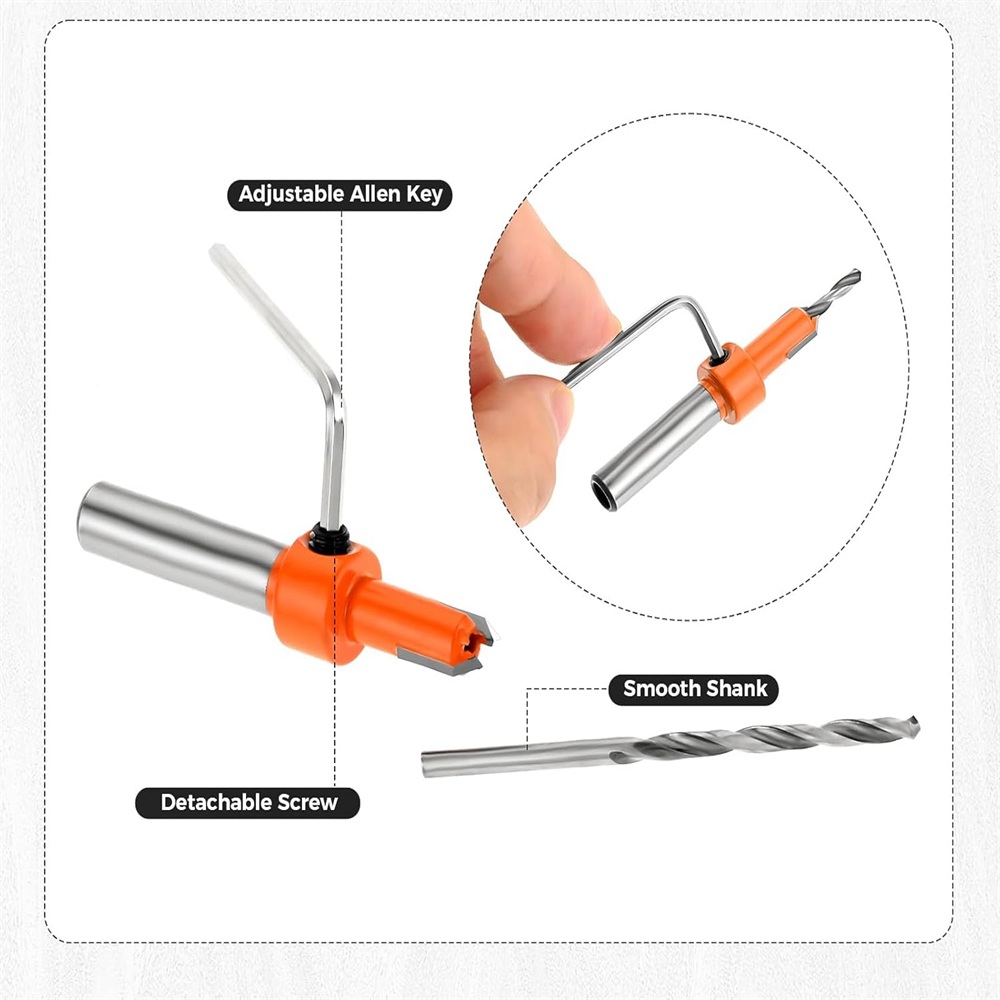 Adjustable Allen Key

Smooth Shank

Detachable Screw