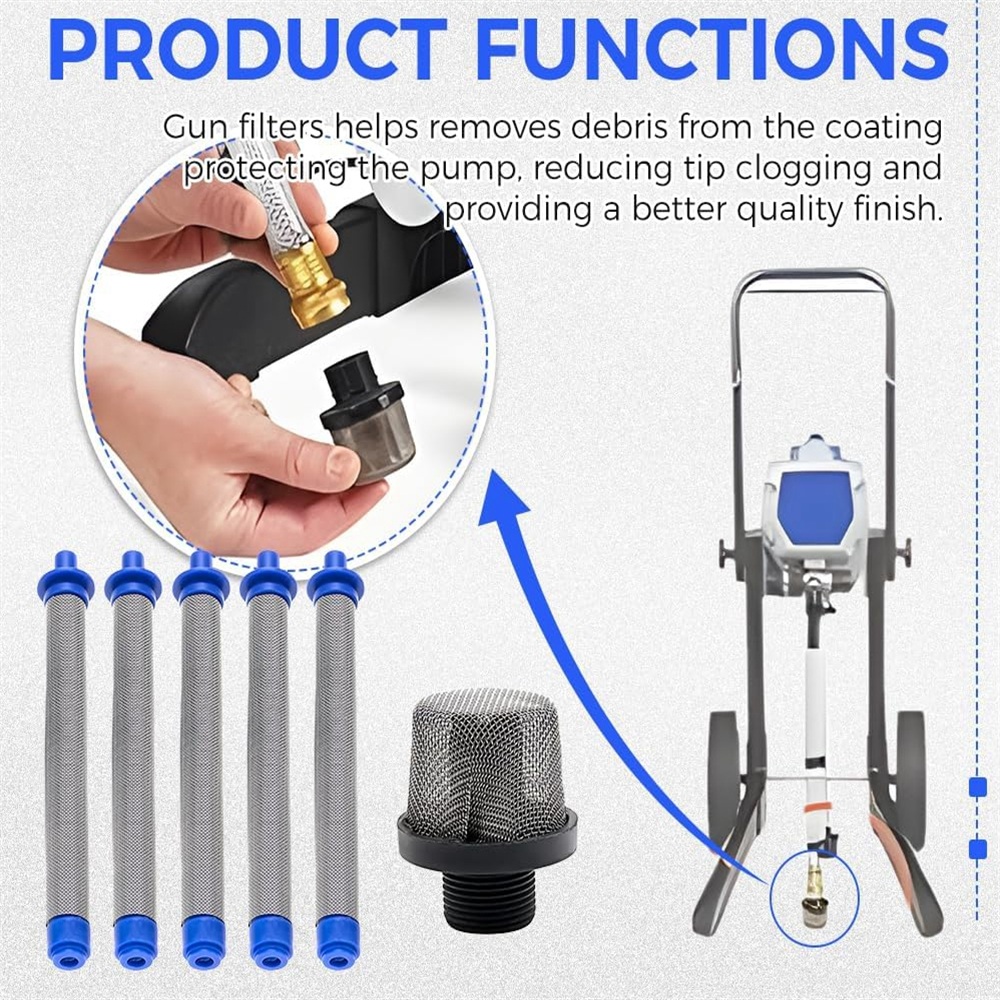 PRODUCT FUNCTIONS

Gun filters helps removes debris from the coating protecting the pump, reducing tip clogging and providing a better quality finish.