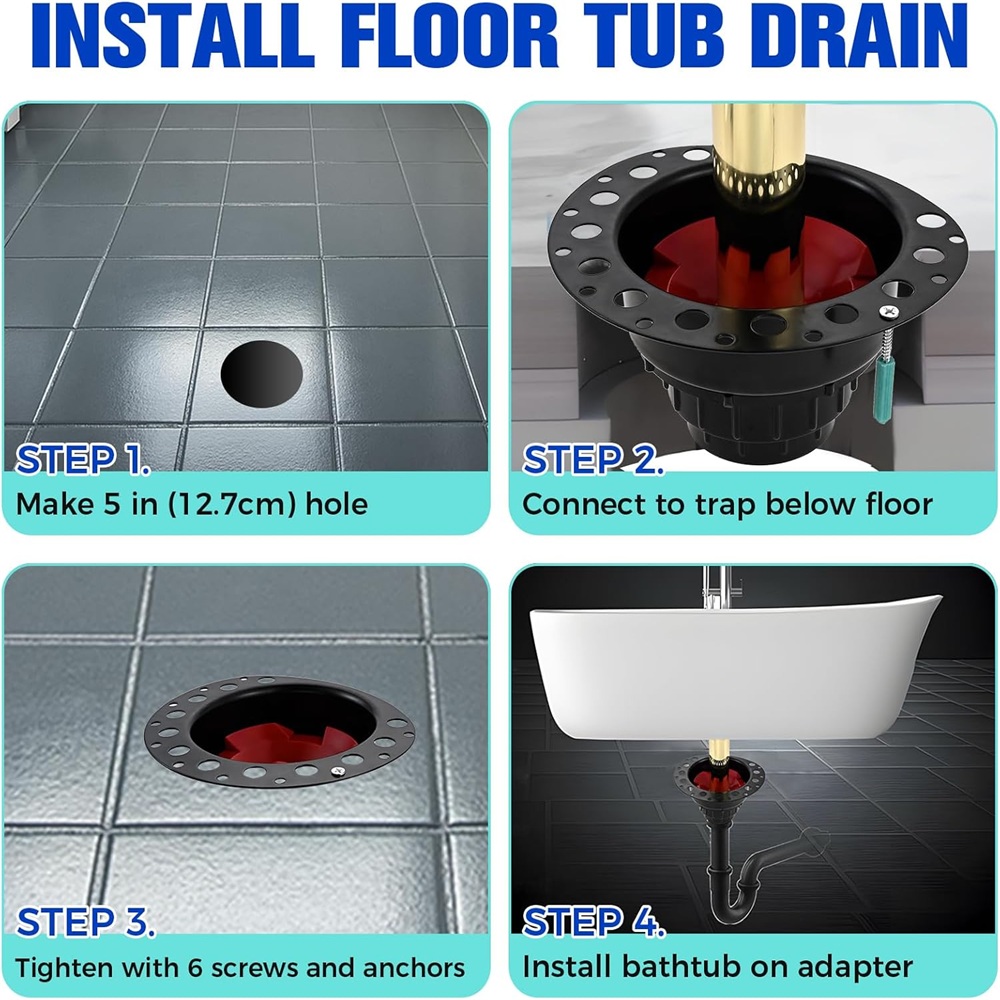 INSTALL FLOOR TUB DRAIN

STEP 1.
Make 5 in (12.7cm) hole

STEP 2.
Connect to trap below floor

STEP 3.
Tighten with 6 screws and anchors

STEP 4.
Install bathtub on adapter