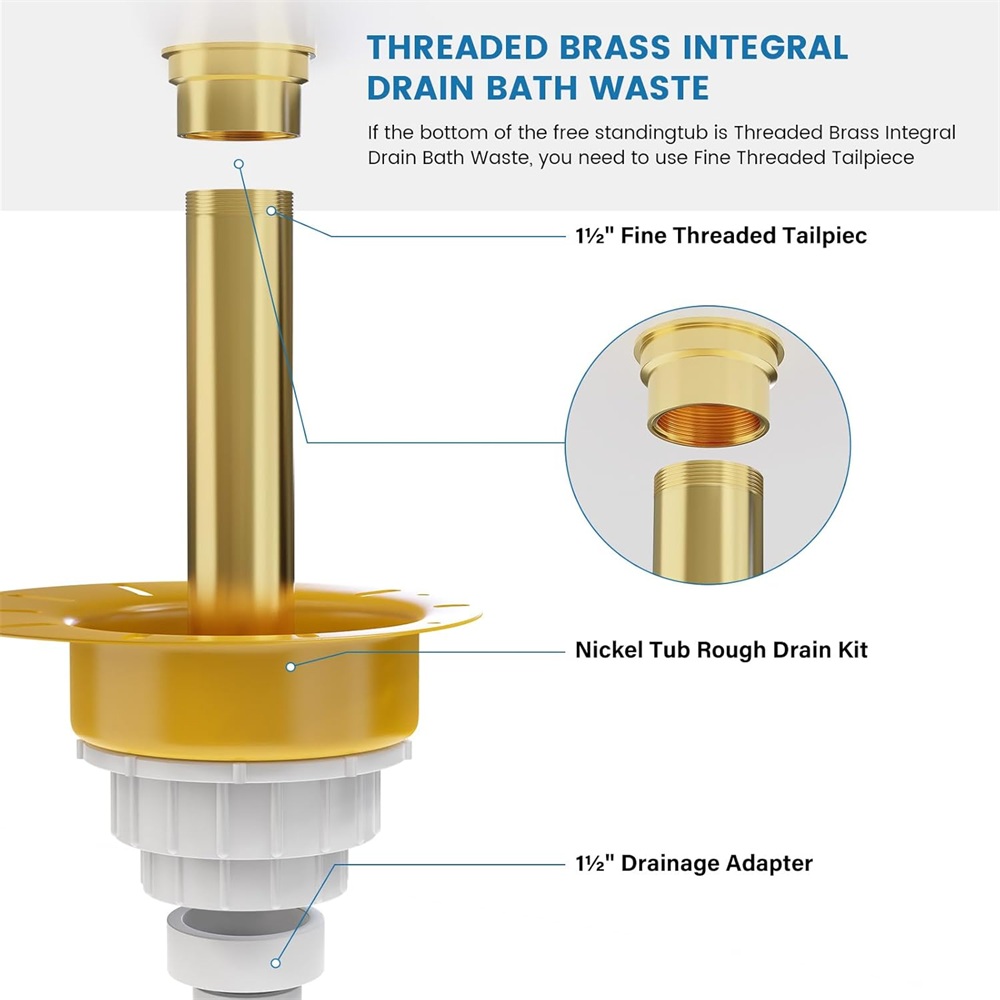 THREADED BRASS INTEGRAL DRAIN BATH WASTE

If the bottom of the free standingtub is Threaded Brass Integral Drain Bath Waste, you need to use Fine Threaded Tailpiece

1½" Fine Threaded Tailpiec

Nickel Tub Rough Drain Kit

1½" Drainage Adapter