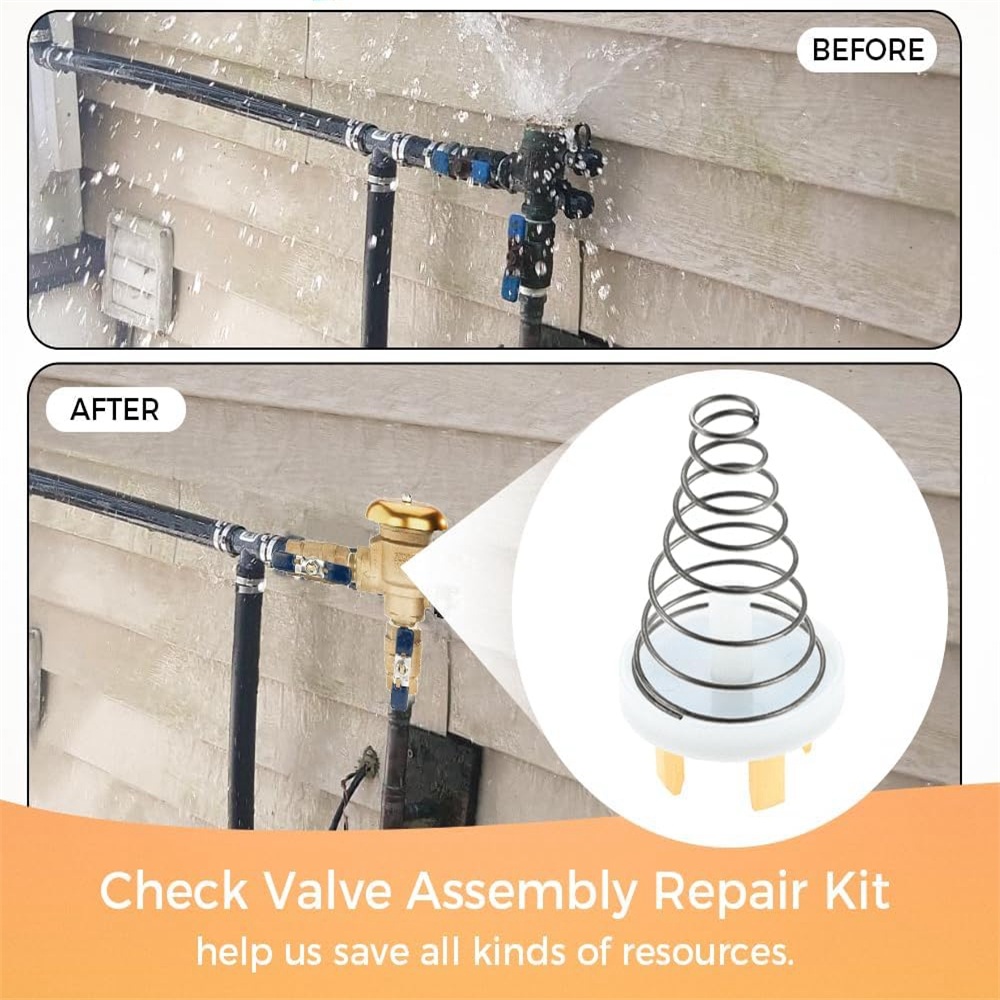 BEFORE

AFTER

Check Valve Assembly Repair Kit

help us save all kinds of resources.