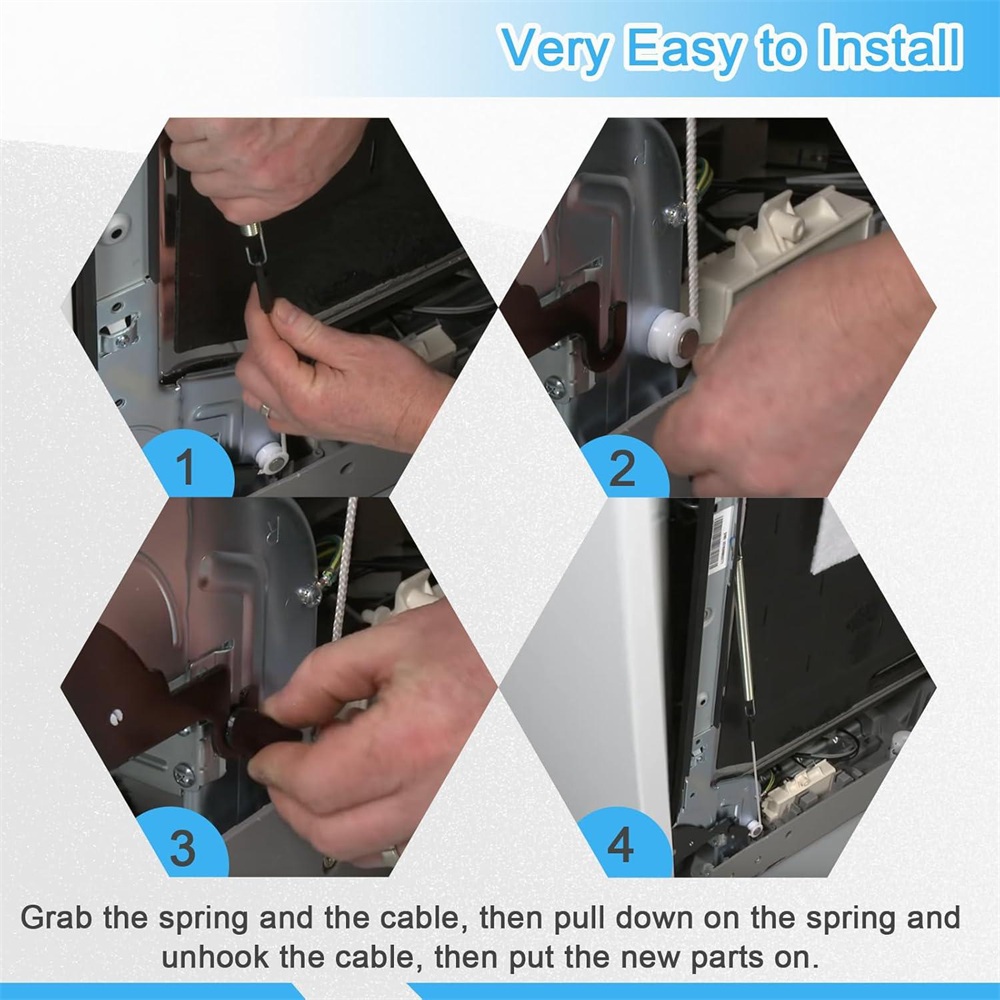 Very Easy to Install

1

2

3

4

Grab the spring and the cable, then pull down on the spring and unhook the cable, then put the new parts on.