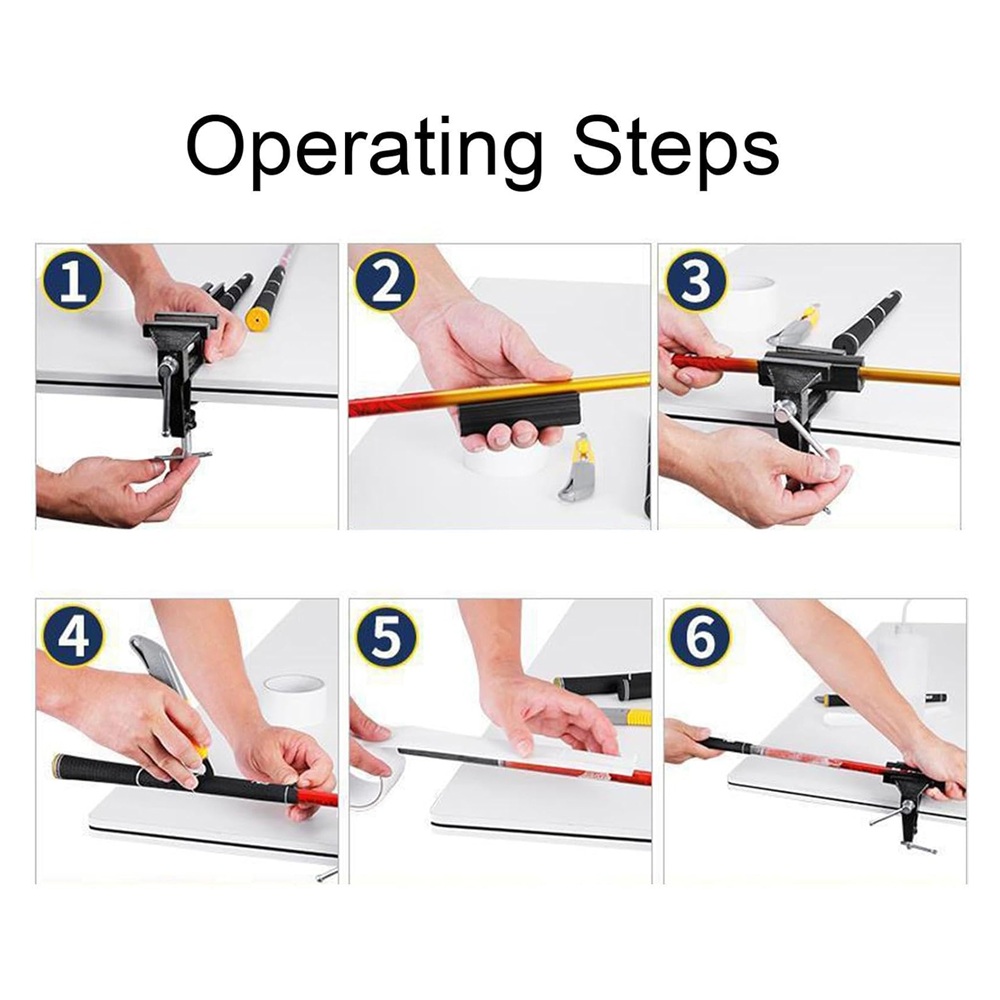 Operating Steps

1

2

3

4

5

6