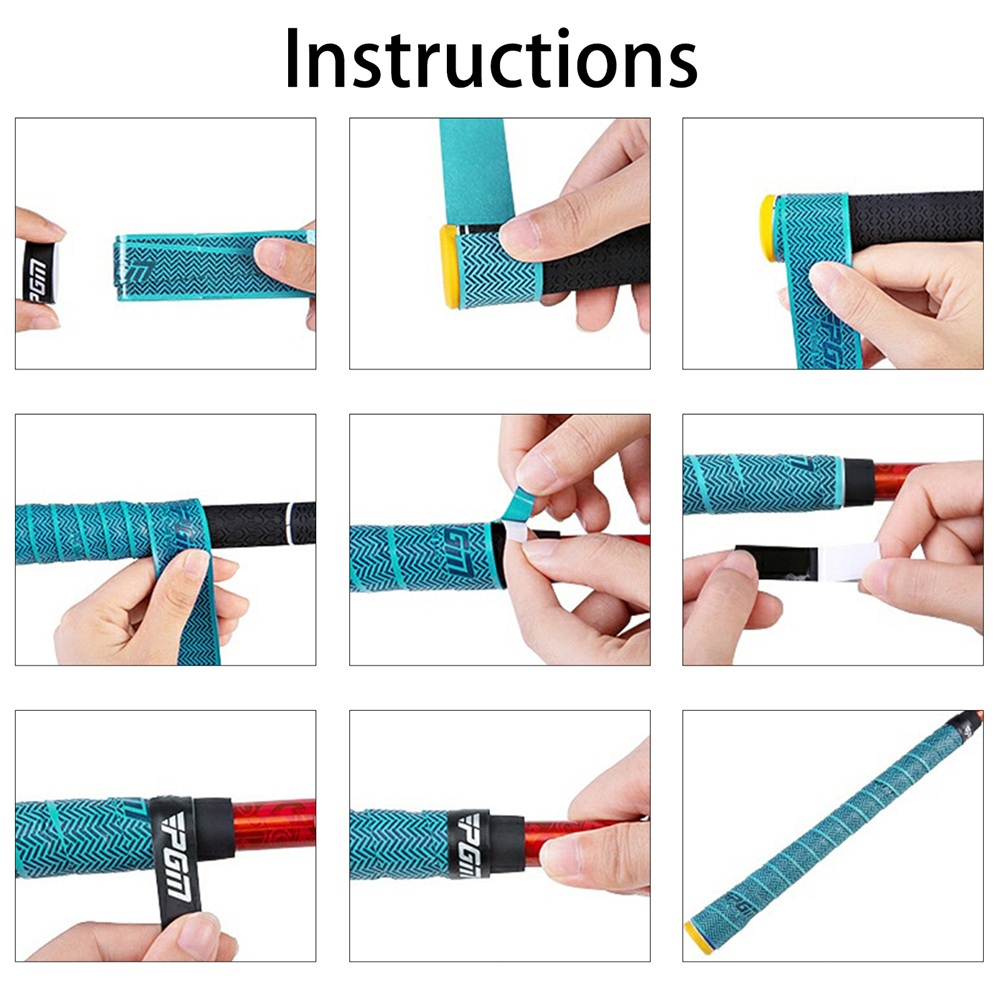 Instructions

PGM

PGM

PGM

PGM

PGM